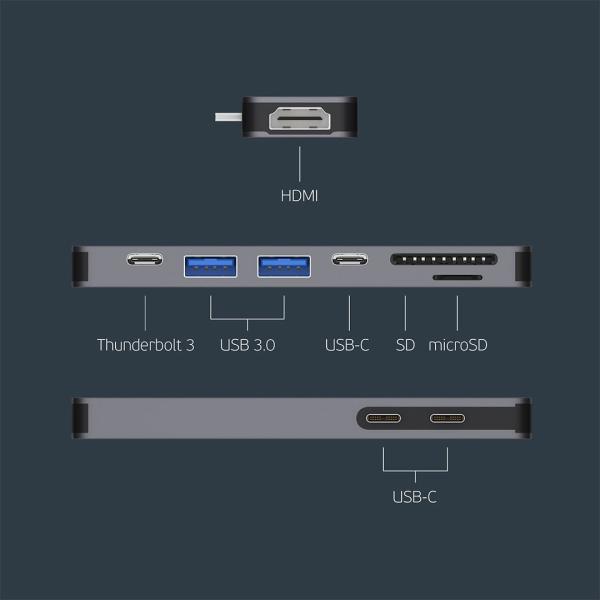 HDMI

Thunderbolt 3 USB 3.0 USB-C SD microSD

USB-C