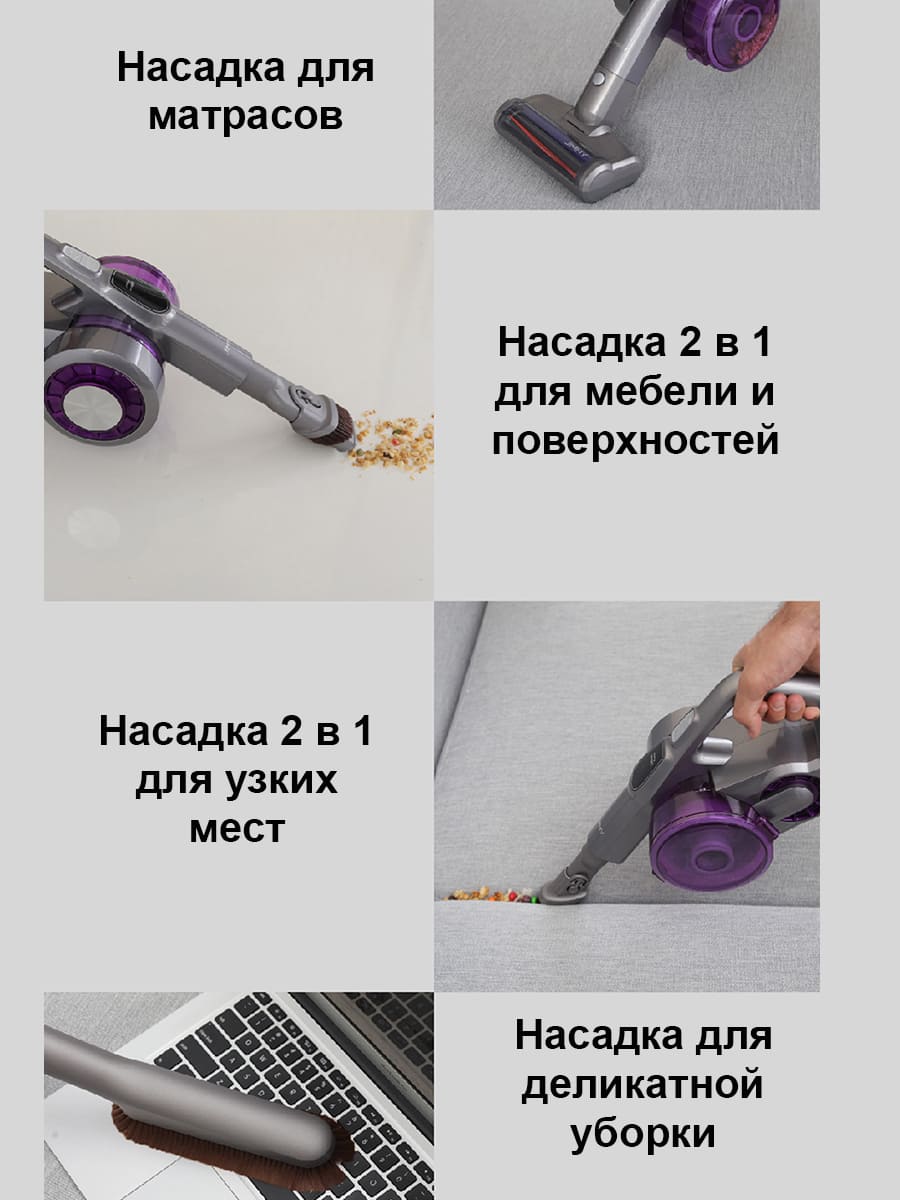 Насадка для матрасов

Насадка 2 в 1 для мебели и поверхностей

Насадка 2 в 1 для узких мест

Насадка для деликатной уборки